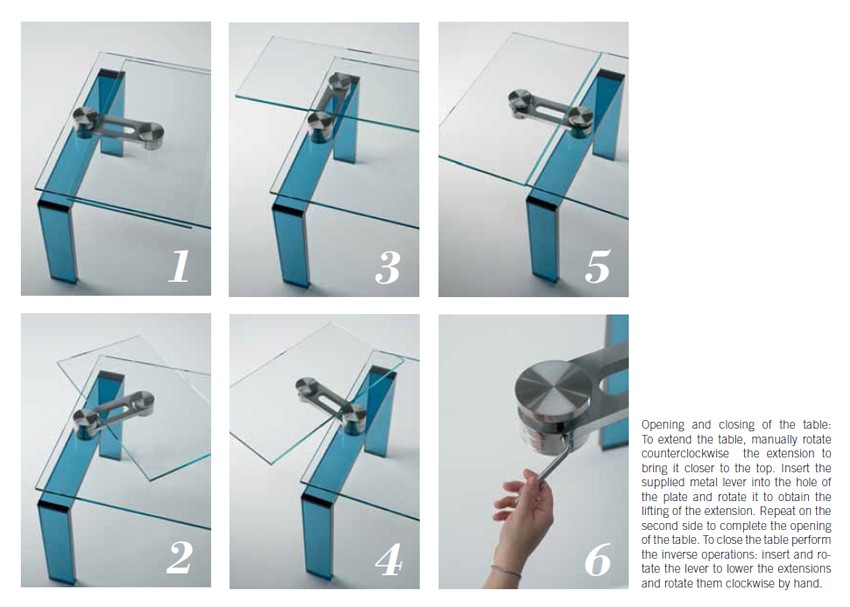 1

3

5

2

4

6

Opening and closing of the table: To extend the table, manually rotate counterclockwise the extension to bring it closer to the top. Insert the supplied metal lever into the hole of the plate and rotate it to obtain the lifting of the extension. Repeat on the second side to complete the opening of the table. To close the table perform the inverse operations: insert and rotate the lever to lower the extensions and rotate them clockwise by hand.